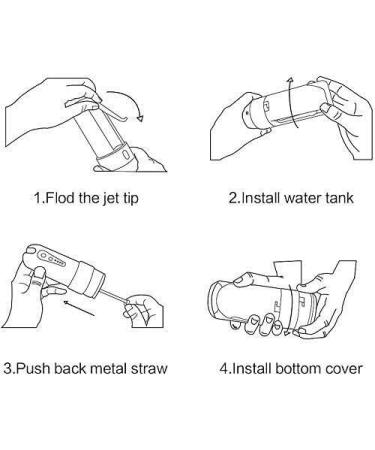 1.Flod the jet tip

2.Install water tank

3.Push back metal straw

4.Install bottom cover