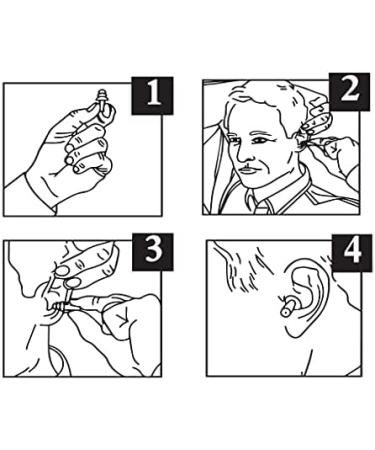 1

2

3

4