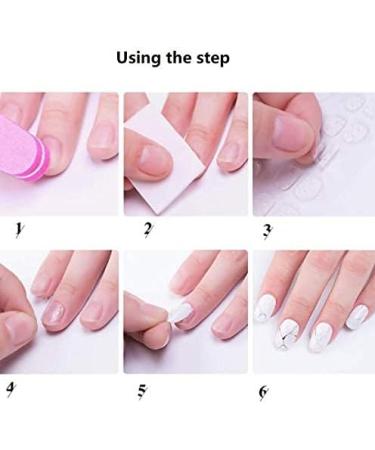 Using the step

1

2

3

4

5

6