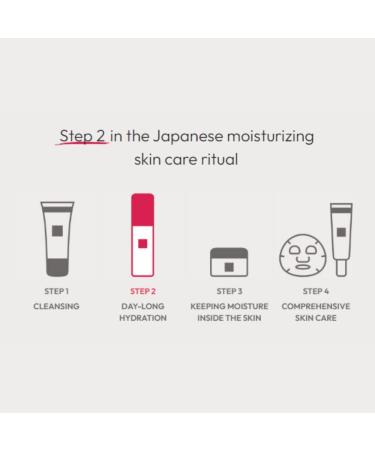 Step 2 in the Japanese moisturizing skin care ritual

STEP 1
CLEANSING

STEP 2
DAY-LONG HYDRATION

STEP 3
KEEPING MOISTURE INSIDE THE SKIN

STEP 4
COMPREHENSIVE SKIN CARE