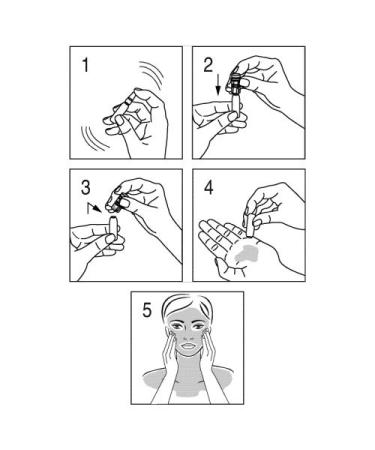 1

2

3

4

5