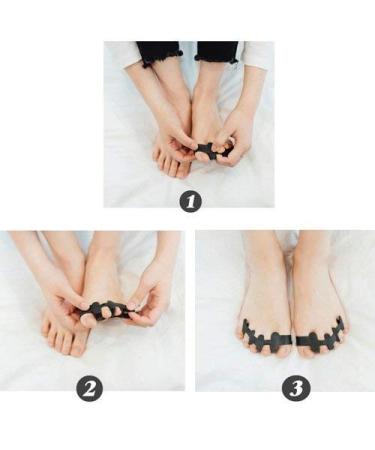 1

2

3