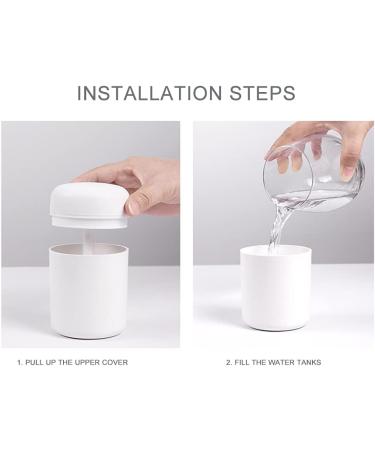 INSTALLATION STEPS

1. PULL UP THE UPPER COVER

2. FILL THE WATER TANKS