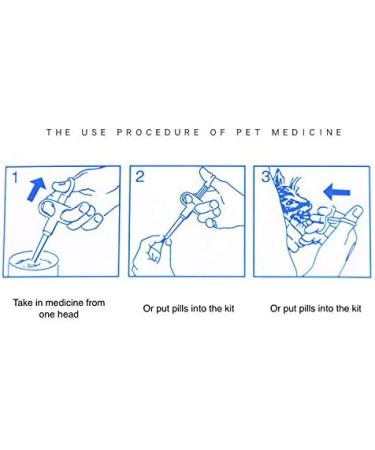 THE USE PROCEDURE OF PET MEDICINE

1

2

3

Take in medicine from one head

Or put pills into the kit

Or put pills into the kit