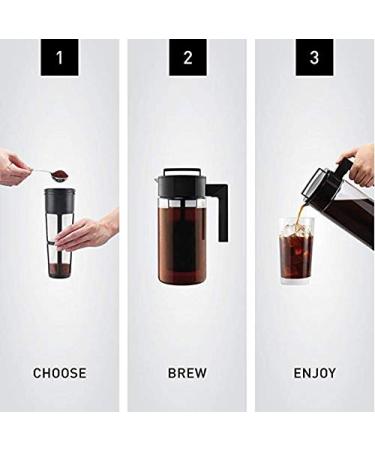 1

CHOOSE

2

BREW

3

ENJOY