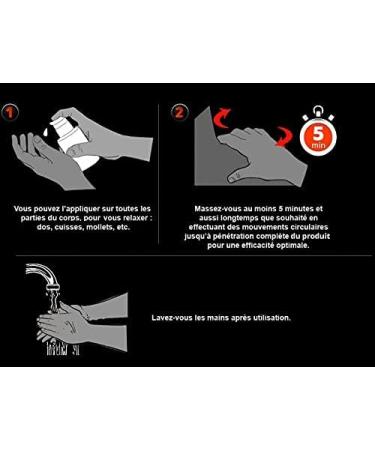 1

Vous pouvez l'appliquer sur toutes les parties du corps, pour vous relaxer : dos, cuisses, mollets, etc.

2

5 min

Massez-vous au moins 5 minutes et aussi longtemps que souhaité en effectuant des mouvements circulaires jusqu'à pénétration complète du produit pour une efficacité optimale.

Lavez-vous les mains après utilisation.