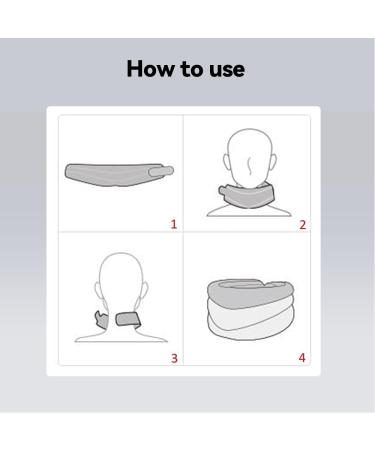 How to use

1

2

3

4