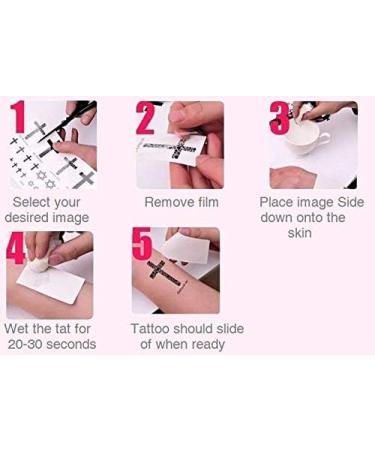 1

Select your desired image

2

Remove film

3

Place image Side down onto the skin

4

Wet the tat for 20-30 seconds

5

Tattoo should slide of when ready