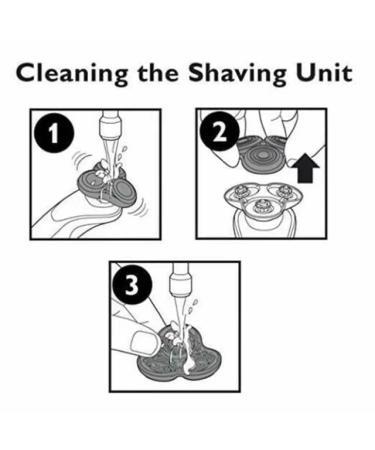 Cleaning the Shaving Unit

1

2

3