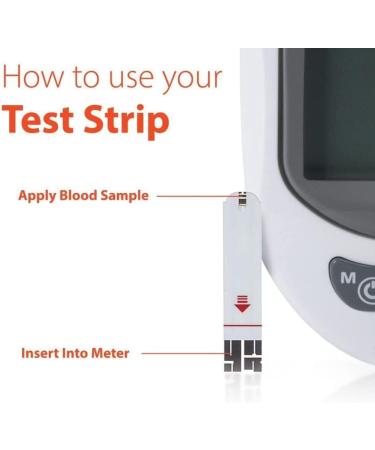 How to use your
Test Strip

Apply Blood Sample

Insert Into Meter

M