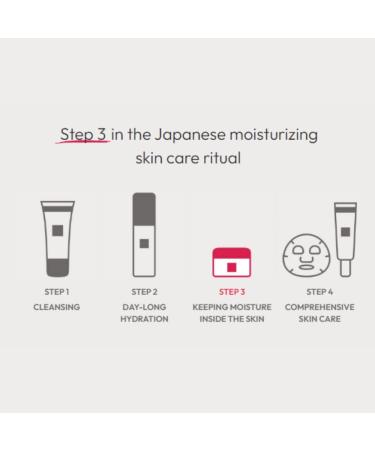 Step 3 in the Japanese moisturizing skin care ritual

STEP 1
CLEANSING

STEP 2
DAY-LONG HYDRATION

STEP 3
KEEPING MOISTURE INSIDE THE SKIN

STEP 4
COMPREHENSIVE SKIN CARE