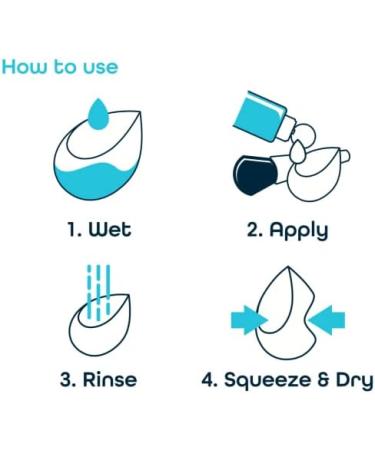 How to use

1. Wet

2. Apply

3. Rinse

4. Squeeze & Dry