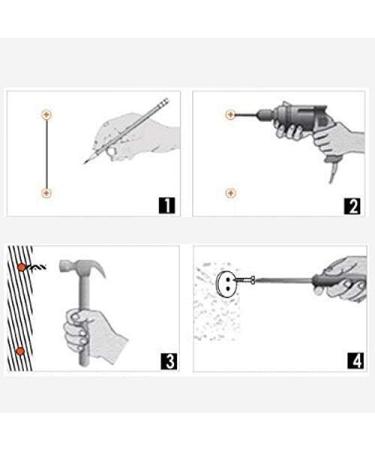 1

2

3

4