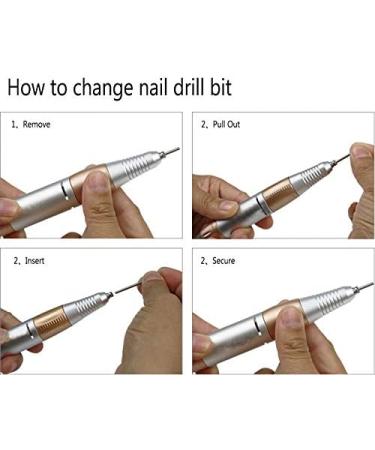 How to change nail drill bit

1、Remove

2、Pull Out

2、Insert

2、Secure