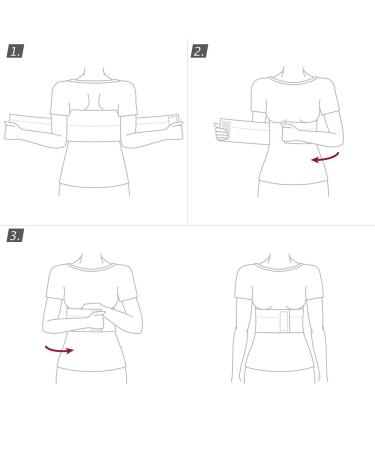 1.

2.

3.