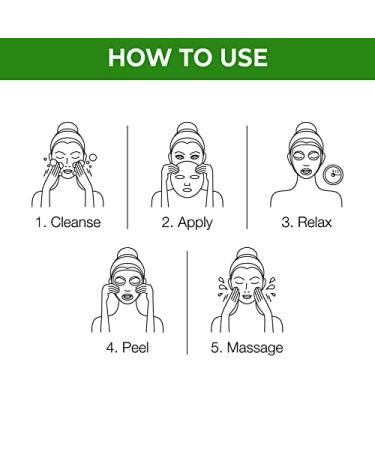 HOW TO USE

1. Cleanse

2. Apply

3. Relax

4. Peel

5. Massage