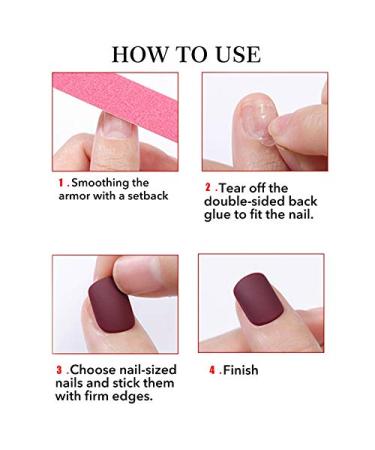 HOW TO USE

1 .Smoothing the armor with a setback

2 .Tear off the double-sided back glue to fit the nail.

3 .Choose nail-sized nails and stick them with firm edges.

4 .Finish