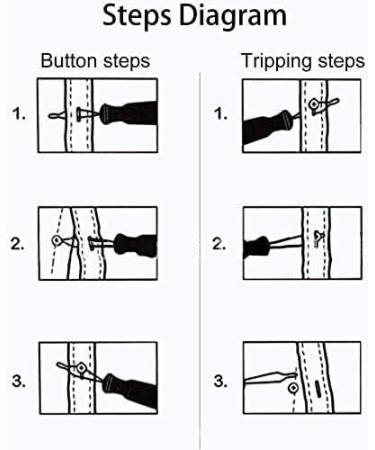 Steps Diagram

Button steps

1.

2.

3.

Tripping steps

1.

2.

3.