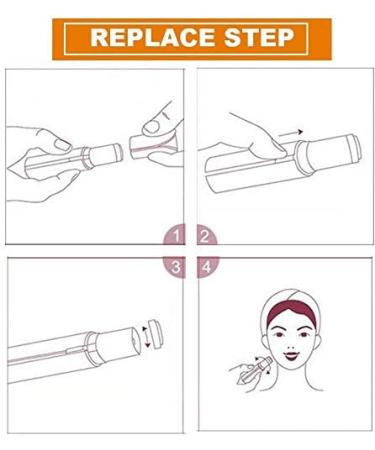 REPLACE STEP

1

2

3

4