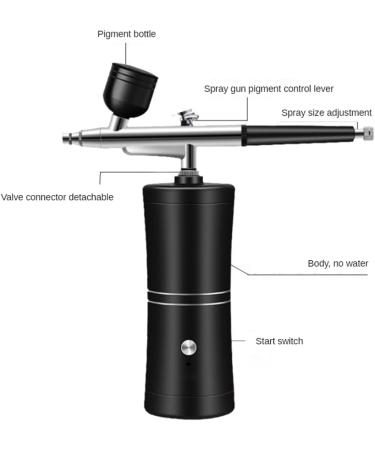 Pigment bottle

Spray gun pigment control lever

Spray size adjustment

Valve connector detachable

Body, no water

Start switch