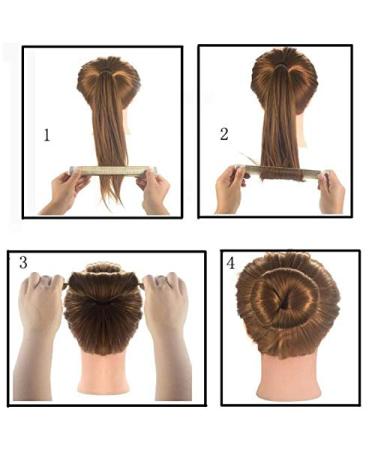 1

2

3

4