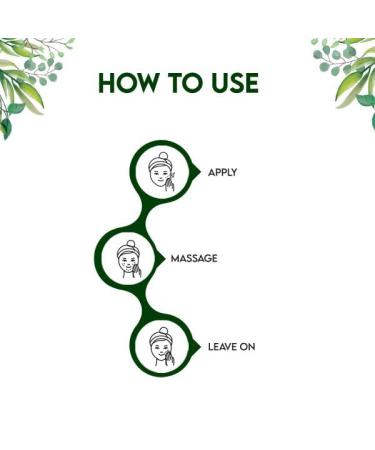 HOW TO USE

APPLY

MASSAGE

LEAVE ON