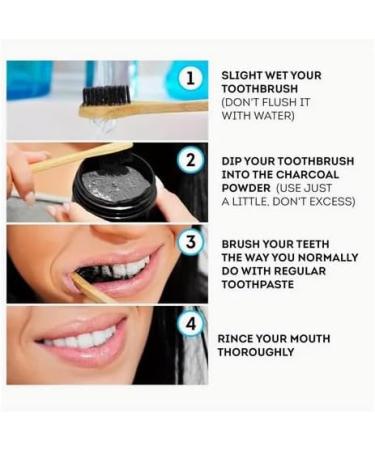 1

SLIGHT WET YOUR TOOTHBRUSH (DON'T FLUSH IT WITH WATER)

2

DIP YOUR TOOTHBRUSH INTO THE CHARCOAL POWDER (USE JUST A LITTLE, DON'T EXCESS)

3

BRUSH YOUR TEETH THE WAY YOU NORMALLY DO WITH REGULAR TOOTHPASTE

4

RINCE YOUR MOUTH THOROUGHLY