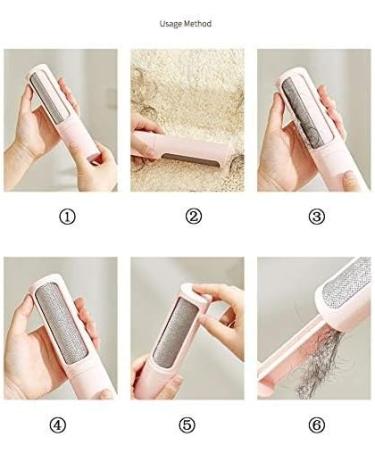 Usage Method

①

②

③

④

⑤

⑥