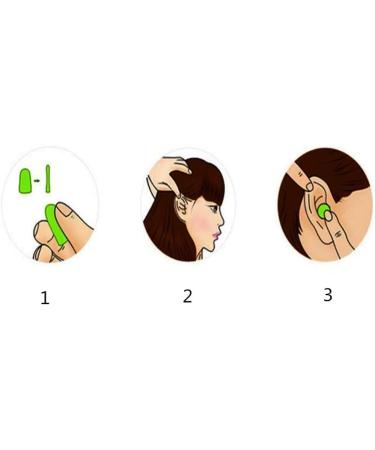 1

2

3