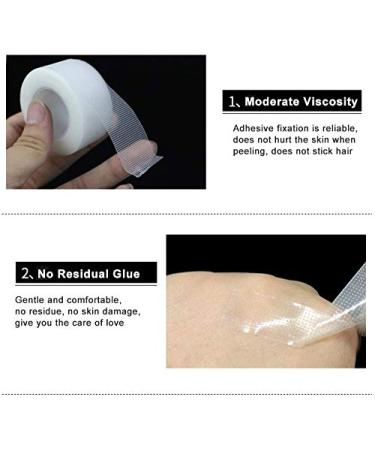 1、Moderate Viscosity

Adhesive fixation is reliable, does not hurt the skin when peeling, does not stick hair

2、No Residual Glue

Gentle and comfortable, no residue, no skin damage, give you the care of love