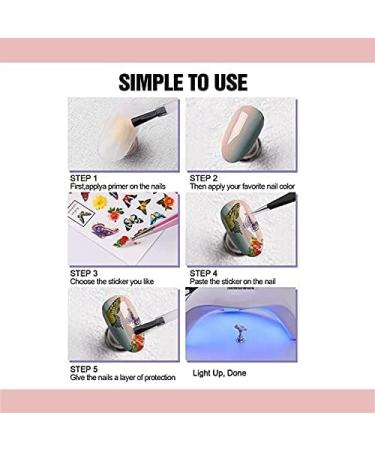 SIMPLE TO USE

STEP 1
First,applya primer on the nails

STEP 2
Then apply your favorite nail color

STEP 3
Choose the sticker you like

STEP 4
Paste the sticker on the nail

STEP 5
Give the nails a layer of protection

Light Up, Done