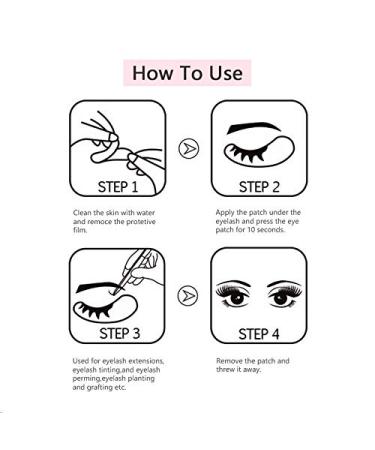 How To Use

STEP 1

Clean the skin with water and remoce the protetive film.

STEP 2

Apply the patch under the eyelash and press the eye patch for 10 seconds.

STEP 3

Used for eyelash extensions, eyelash tinting,and eyelash perming,eyelash planting and grafting etc.

STEP 4

Remove the patch and threw it away.