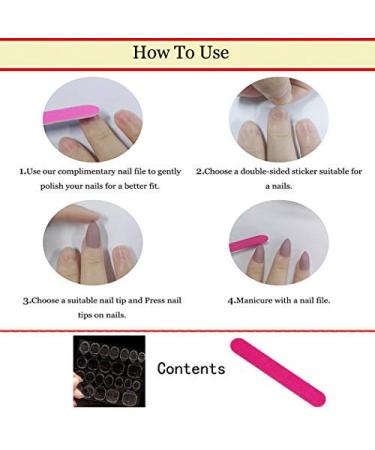 How To Use

1.Use our complimentary nail file to gently polish your nails for a better fit.

2.Choose a double-sided sticker suitable for a nails.

3.Choose a suitable nail tip and Press nail tips on nails.

4.Manicure with a nail file.

Contents