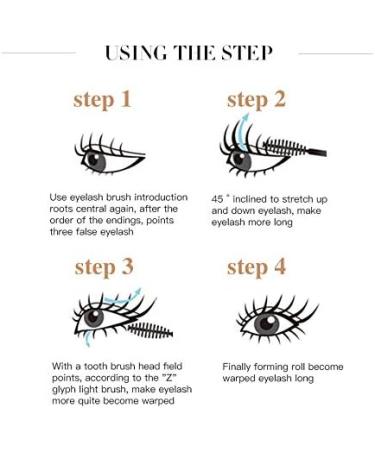 USING THE STEP

step 1

Use eyelash brush introduction roots central again, after the order of the endings, points three false eyelash

step 2

45 ° inclined to stretch up and down eyelash, make eyelash more long

step 3

With a tooth brush head field points, according to the "Z" glyph light brush, make eyelash more quite become warped

step 4

Finally forming roll become warped eyelash long