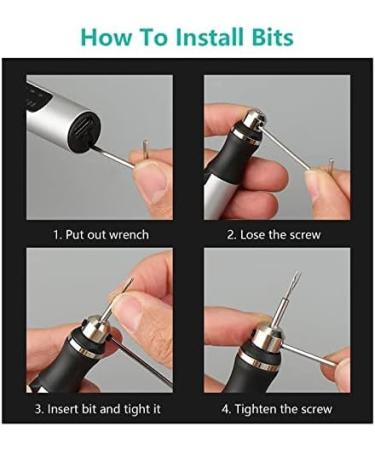 How To Install Bits

1. Put out wrench

2. Lose the screw

3. Insert bit and tight it

4. Tighten the screw