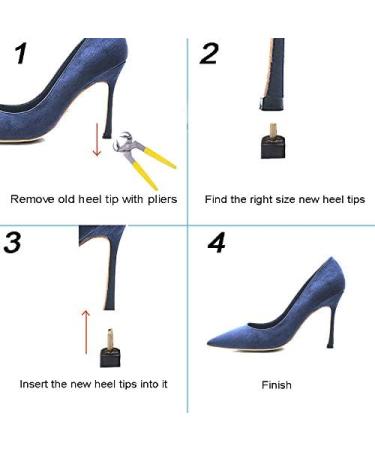 1

Remove old heel tip with pliers

2

Find the right size new heel tips

3

Insert the new heel tips into it

4

Finish