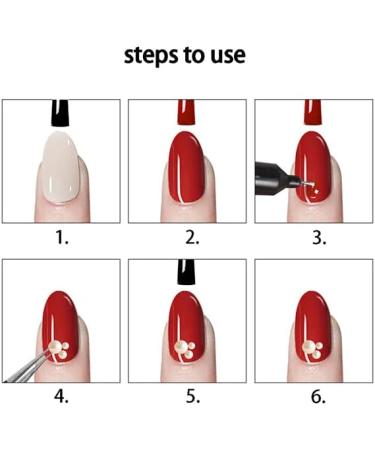 steps to use

1.

2.

3.

4.

5.

6.