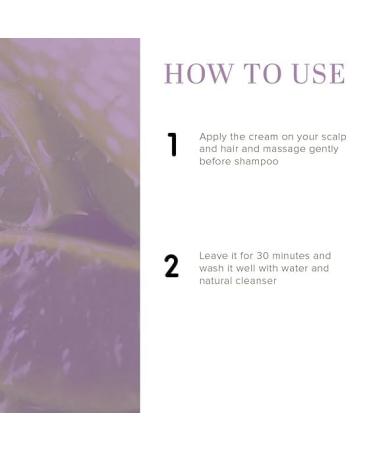 HOW TO USE

1 Apply the cream on your scalp and hair and massage gently before shampoo

2 Leave it for 30 minutes and wash it well with water and natural cleanser