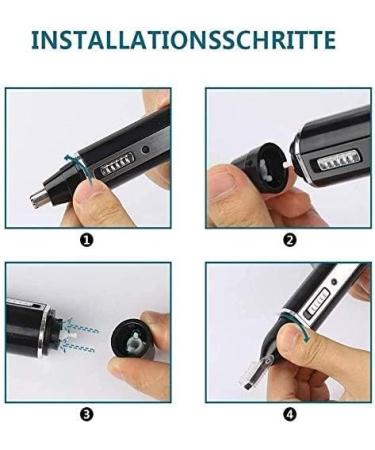 INSTALLATIONSSCHRITTE

1

2

3

4