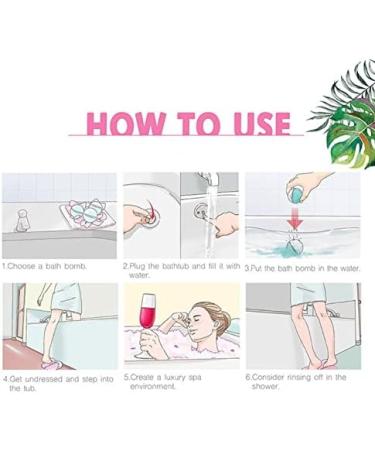 HOW TO USE

1.Choose a bath bomb.

2.Plug the bathtub and fill it with water.

3.Put the bath bomb in the water.

4.Get undressed and step into the tub.

5.Create a luxury spa environment.

6.Consider rinsing off in the shower.