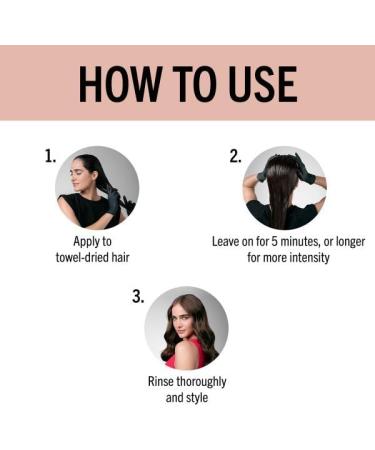 HOW TO USE

1.

Apply to towel-dried hair

2.

Leave on for 5 minutes, or longer for more intensity

3.

Rinse thoroughly and style