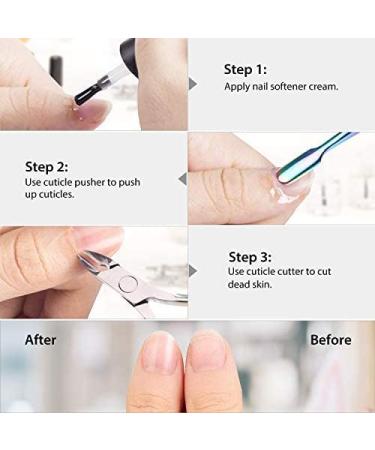 Step 1:
Apply nail softener cream.

Step 2:
Use cuticle pusher to push up cuticles.

Step 3:
Use cuticle cutter to cut dead skin.

After

Before