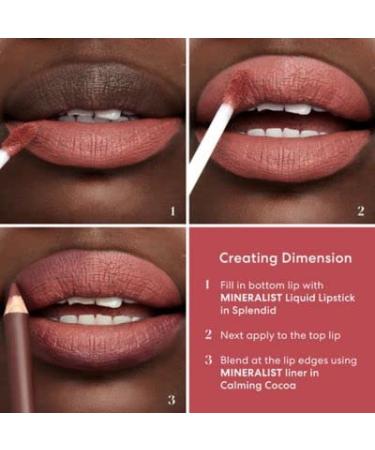 1

2

3

Creating Dimension

1 Fill in bottom lip with MINERALIST Liquid Lipstick in Splendid

2 Next apply to the top lip

3 Blend at the lip edges using MINERALIST liner in Calming Cocoa