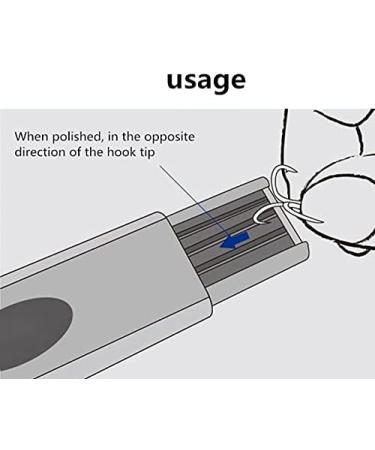 usage

When polished, in the opposite direction of the hook tip