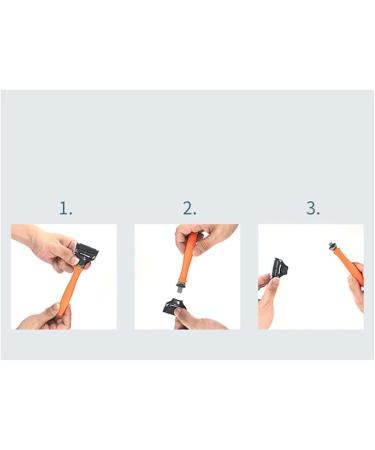 1.

2.

3.