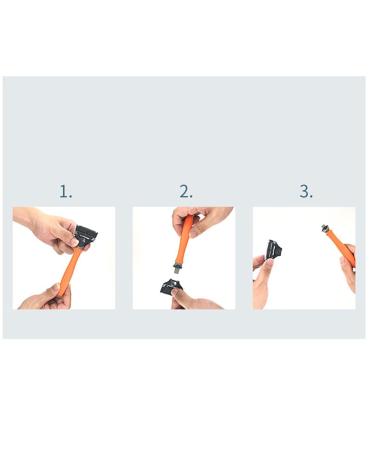 1.

2.

3.