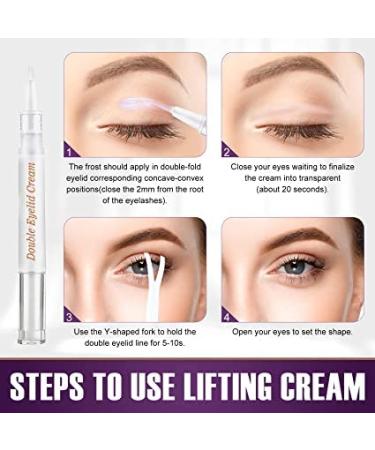 Double Eyelid Cream

1

The frost should apply in double-fold eyelid corresponding concave-convex positions(close the 2mm from the root of the eyelashes).

2

Close your eyes waiting to finalize the cream into transparent (about 20 seconds).

3

Use the Y-shaped fork to hold the double eyelid line for 5-10s.

4

Open your eyes to set the shape.

STEPS TO USE LIFTING CREAM