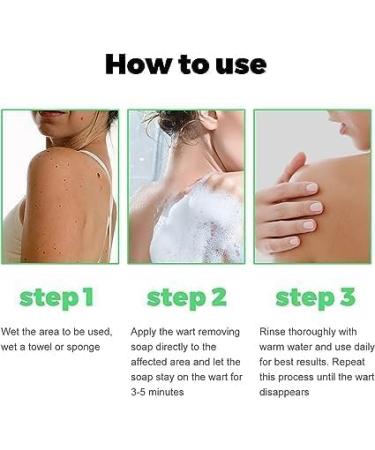 How to use

step 1

Wet the area to be used, wet a towel or sponge

step 2

Apply the wart removing soap directly to the affected area and let the soap stay on the wart for 3-5 minutes

step 3

Rinse thoroughly with warm water and use daily for best results. Repeat this process until the wart disappears