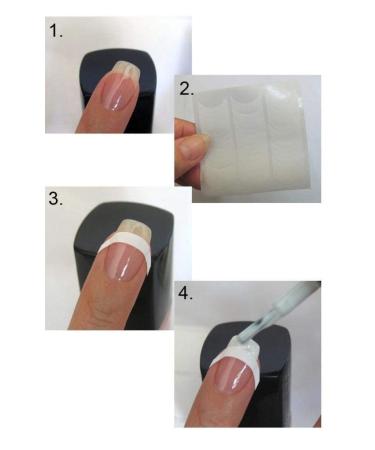 1.

2.

3.

4.