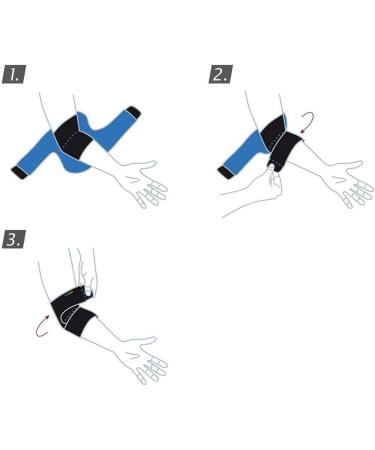 1.

2.

3.